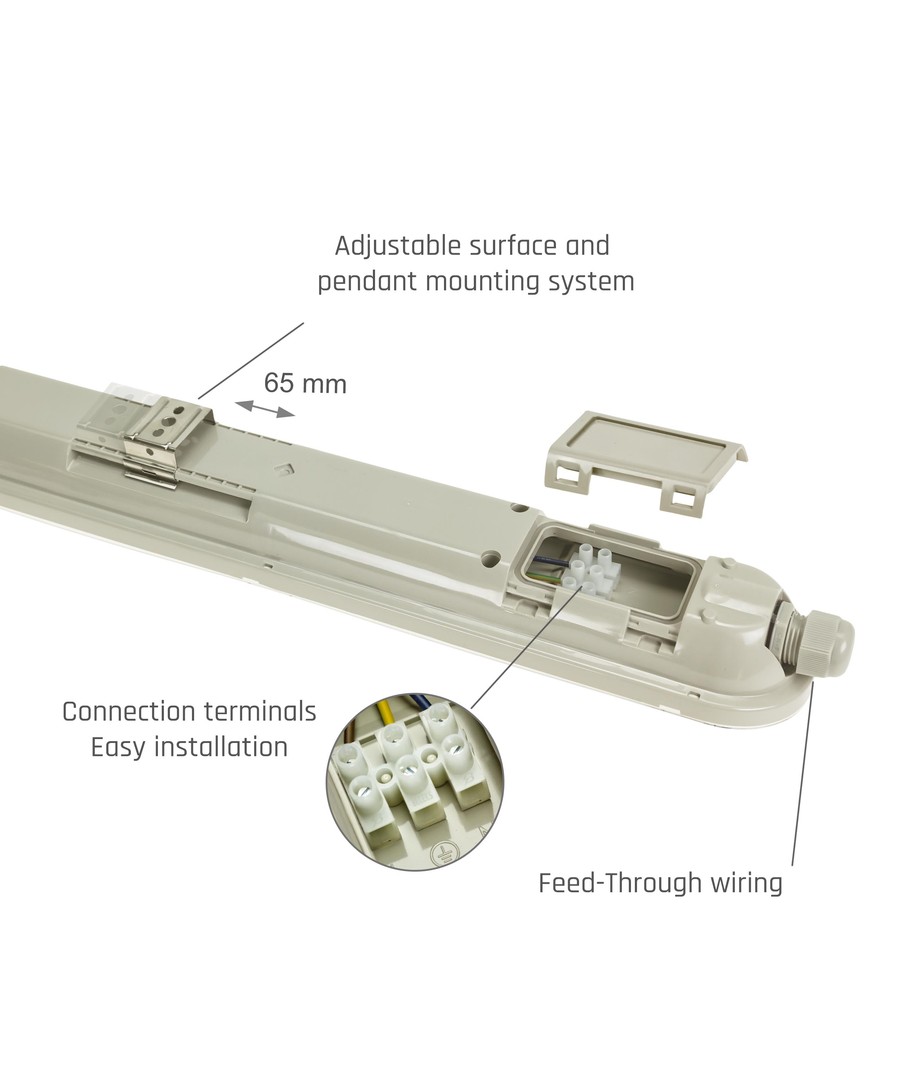 Adjustable surface and pendant mounting system

65 mm

Connection terminals
Easy installation

Feed-Through wiring