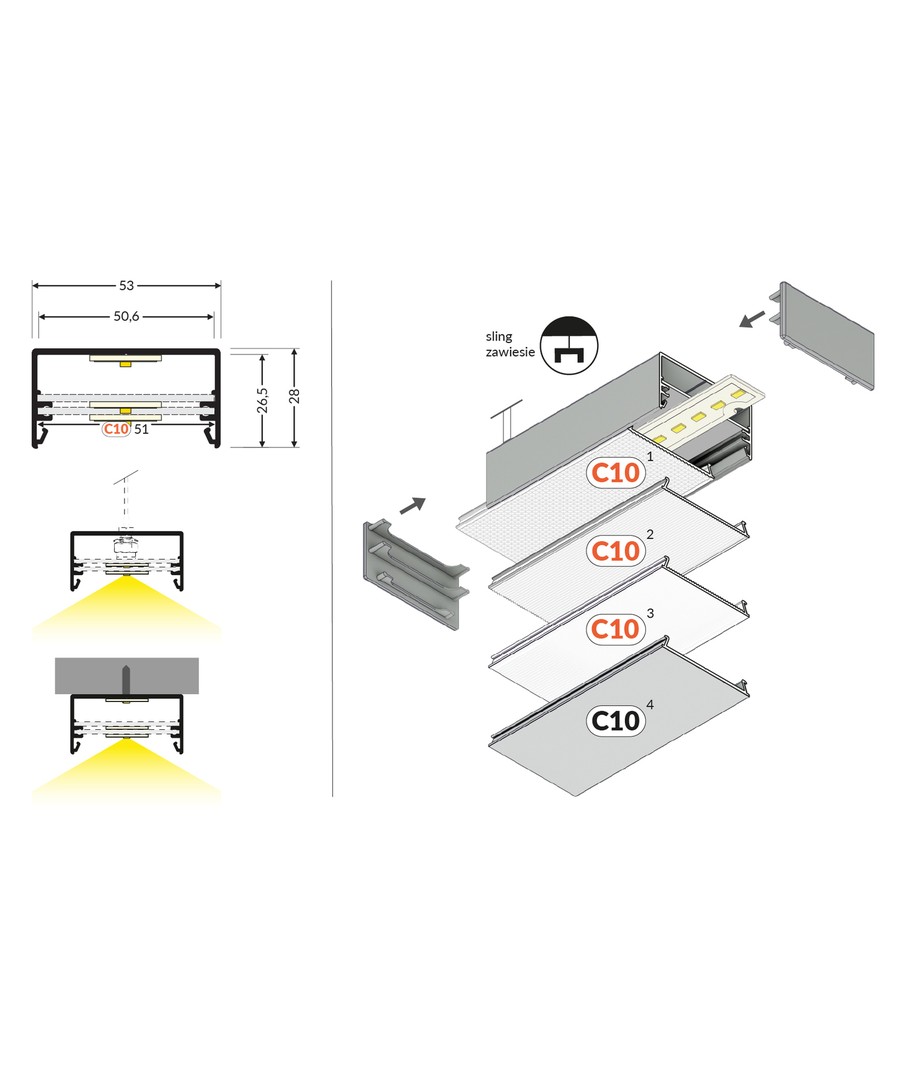 53

50,6

26,5

28

C10 51

sling
zawiesie

C10 1

C10 2

C10 3

C10 4